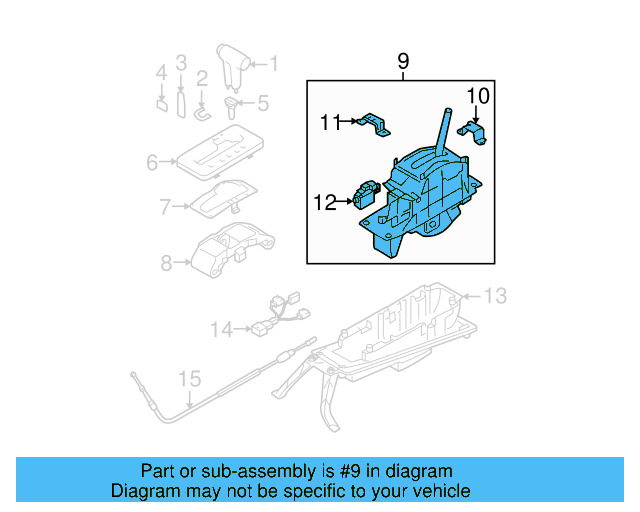 4
3
2
1
5
6
7
8
9
10
11
12
13
14
15

Part or sub-assembly is #9 in diagram
Diagram may not be specific to your vehicle