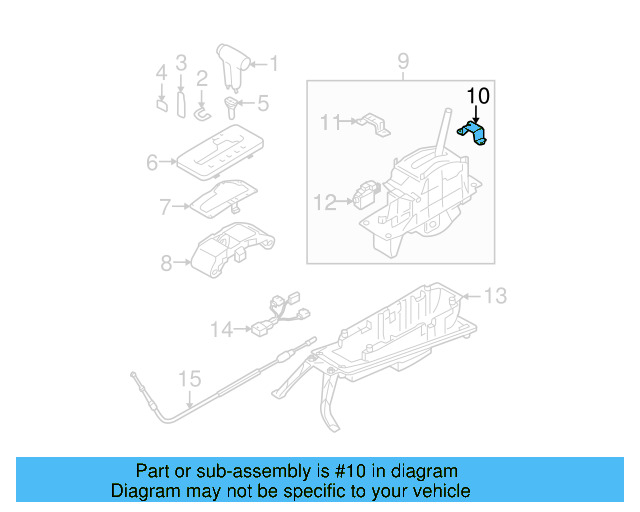 4 3 2 1
5
6
7
8
9
10
11
12
13
14
15

Part or sub-assembly is #10 in diagram
Diagram may not be specific to your vehicle