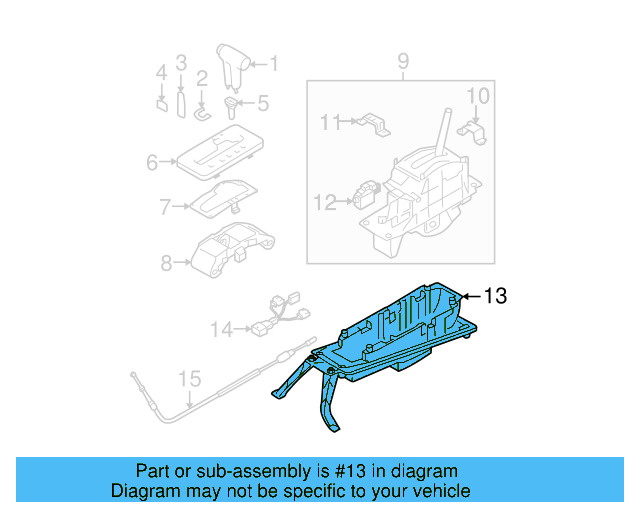 4
3
2
1
5
6
7
8
9
10
11
12
13
14
15

Part or sub-assembly is #13 in diagram
Diagram may not be specific to your vehicle