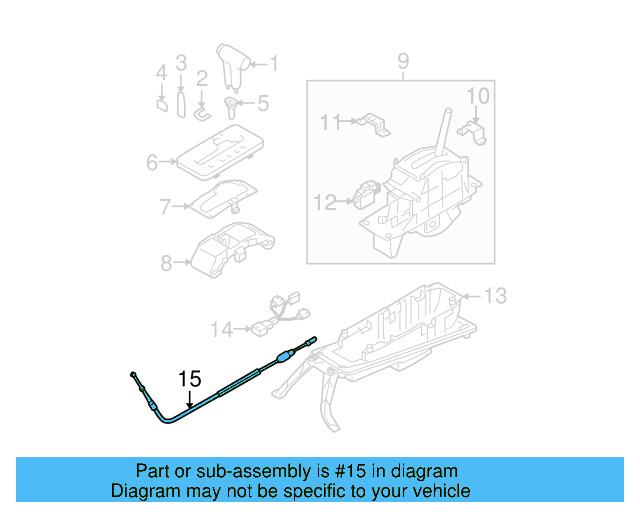 4
3
2
1
5
6
7
8
9
10
11
12
13
14
15

Part or sub-assembly is #15 in diagram
Diagram may not be specific to your vehicle