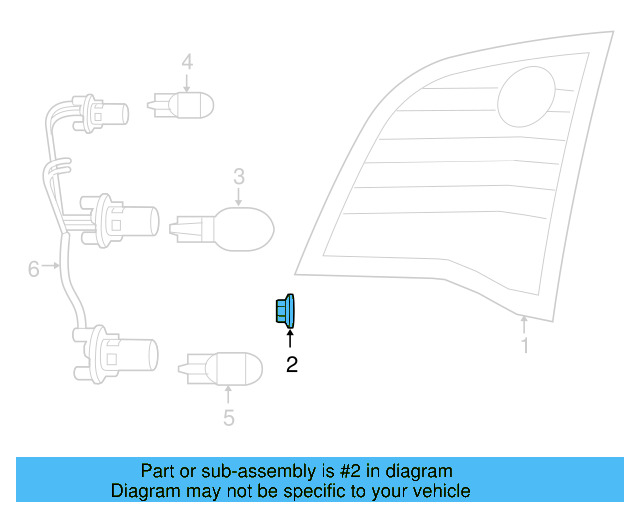 4
3
6
2
1
5

Part or sub-assembly is #2 in diagram
Diagram may not be specific to your vehicle