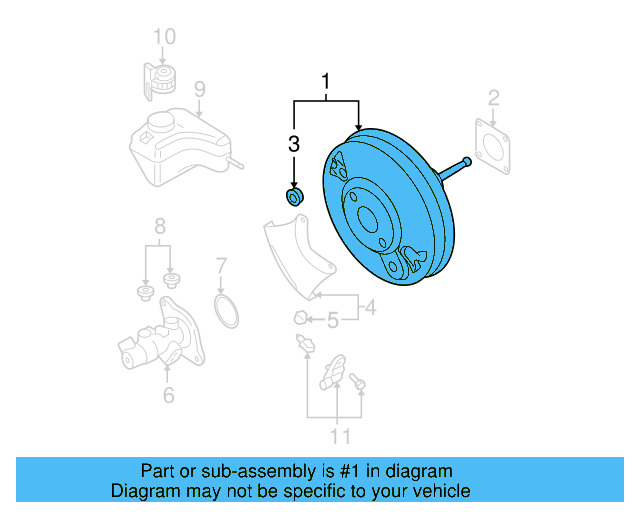 10

9

1

2

3

8

7

4

5

6

11

Part or sub-assembly is #1 in diagram
Diagram may not be specific to your vehicle