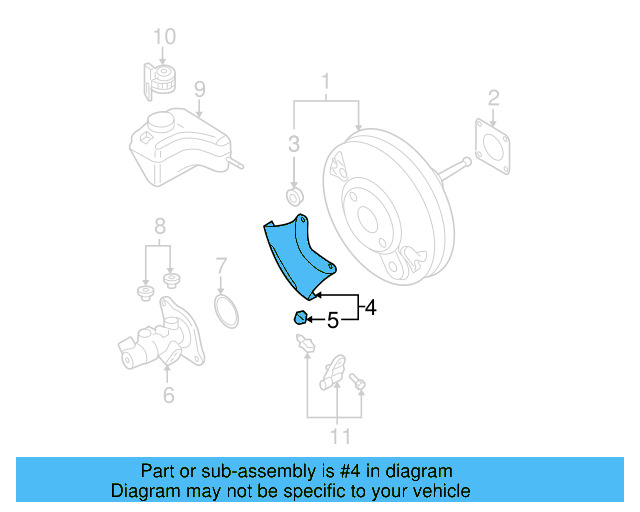 10

9

1

2

3

8

7

4

5

6

11

Part or sub-assembly is #4 in diagram
Diagram may not be specific to your vehicle