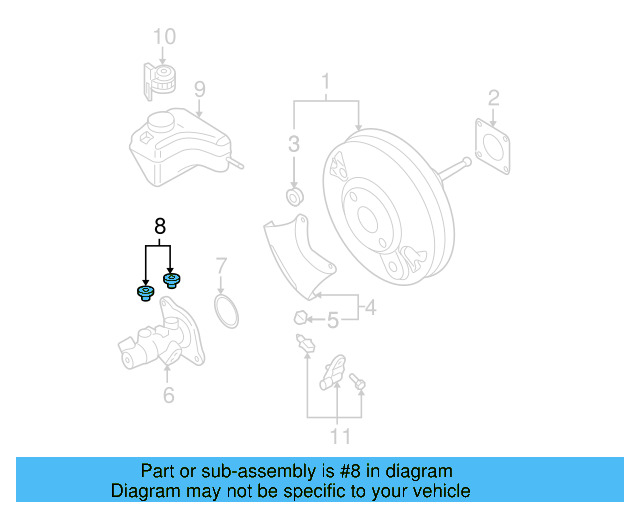 10
9
1
2
3
8
7
4
5
6
11

Part or sub-assembly is #8 in diagram
Diagram may not be specific to your vehicle