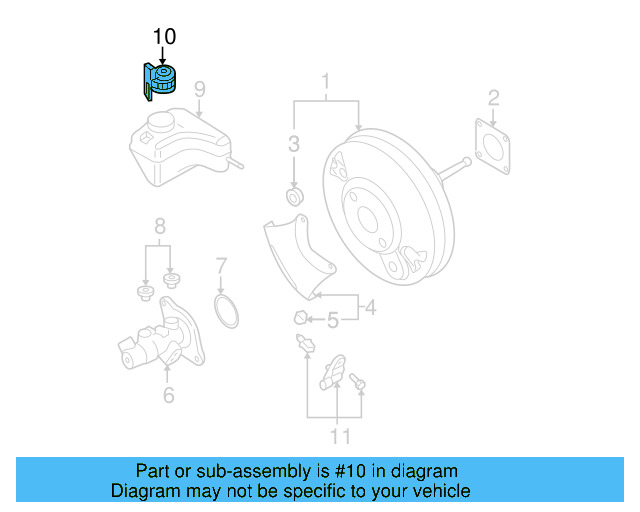 10
9
1
2
3
8
7
4
5
6
11

Part or sub-assembly is #10 in diagram
Diagram may not be specific to your vehicle