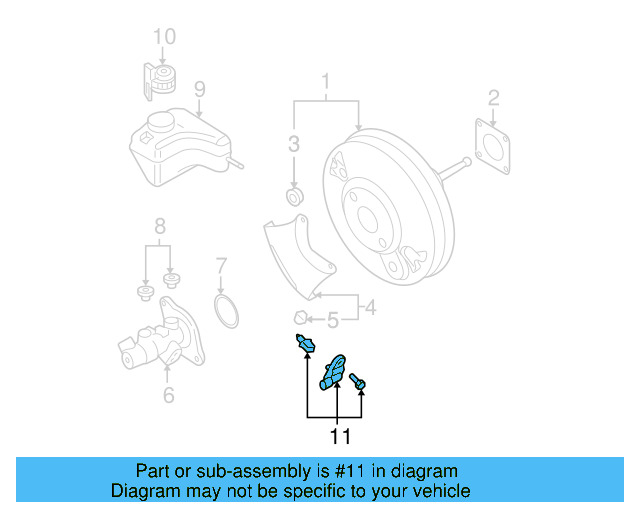 10
9
1
2
3
8
7
4
5
6
11

Part or sub-assembly is #11 in diagram
Diagram may not be specific to your vehicle