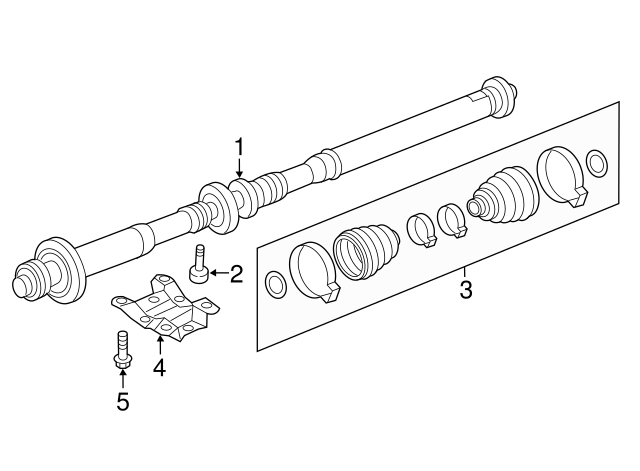 1
2
3
4
5