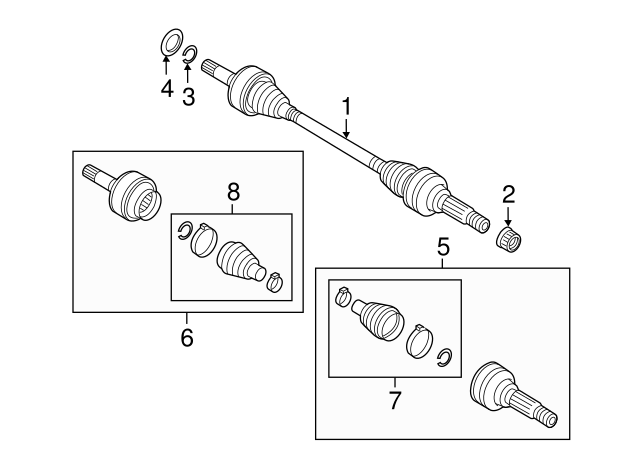 4
3
1
8
2
5
6
7