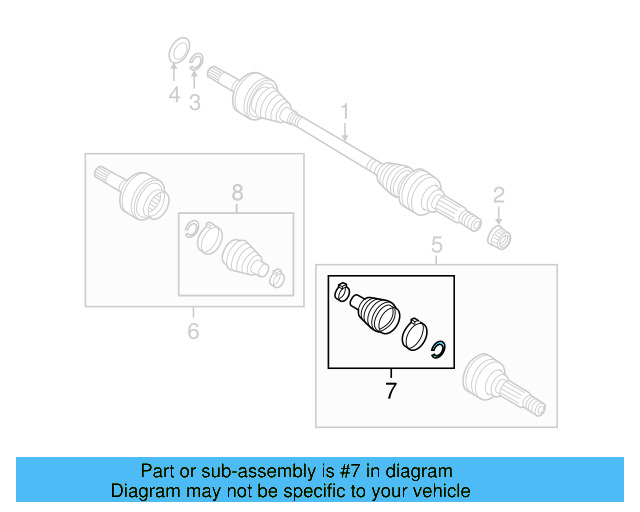 4
3
1
8
2
5
6
7
Part or sub-assembly is #7 in diagram
Diagram may not be specific to your vehicle