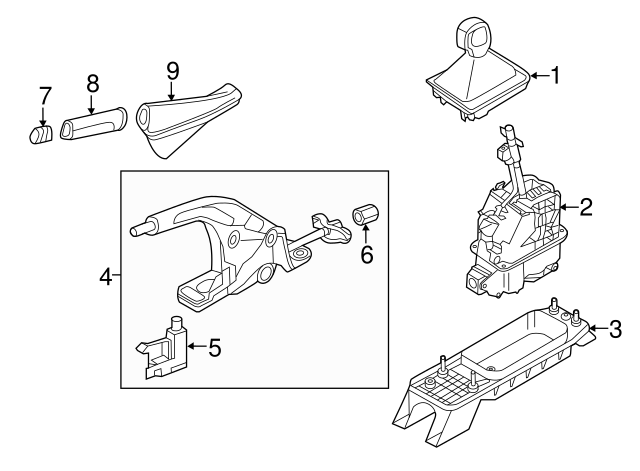 7
8
9
1
2
4
6
5
3