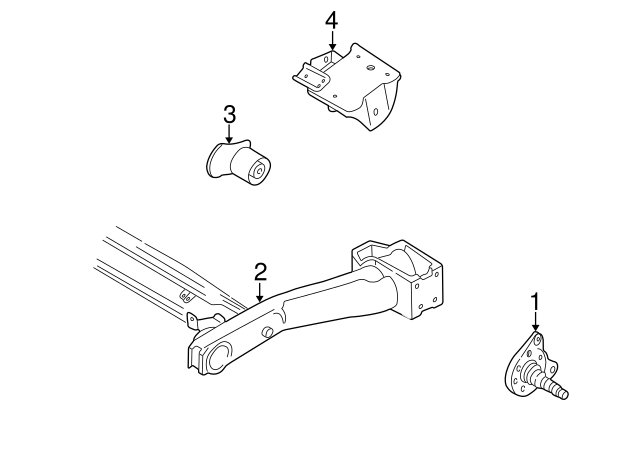 4
3
2
1