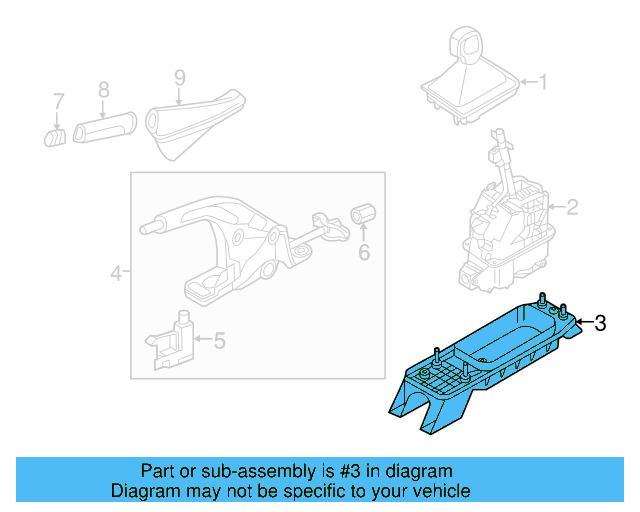 7
8
9
1
2
4
6
5
3

Part or sub-assembly is #3 in diagram
Diagram may not be specific to your vehicle