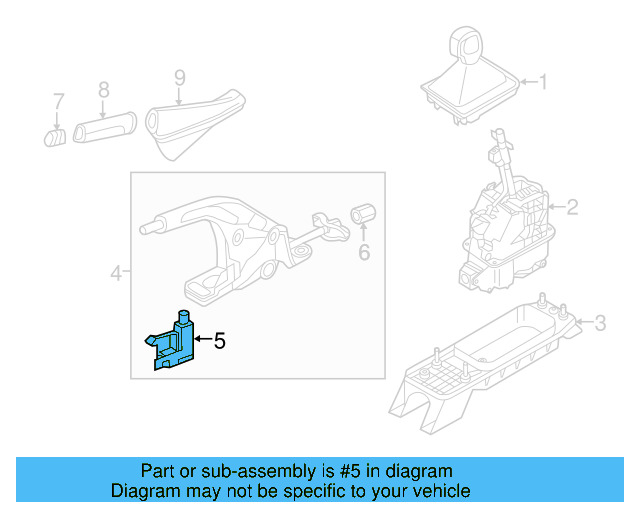 7
8
9
1
2
4
6
5
3

Part or sub-assembly is #5 in diagram
Diagram may not be specific to your vehicle