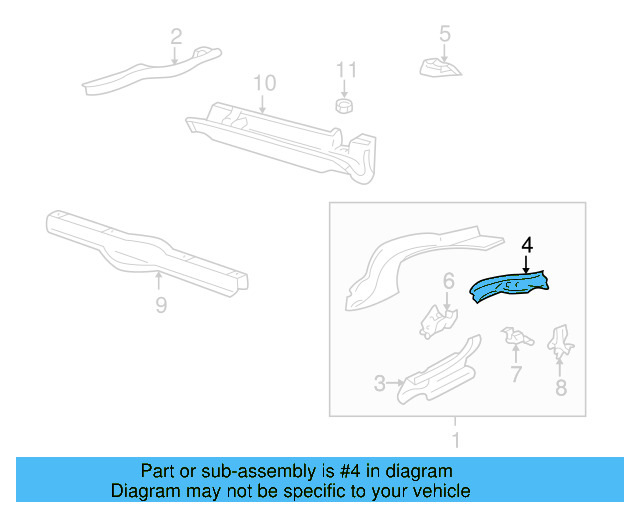 2
5
11
10
9
4
6
3
7
8
1

Part or sub-assembly is #4 in diagram
Diagram may not be specific to your vehicle