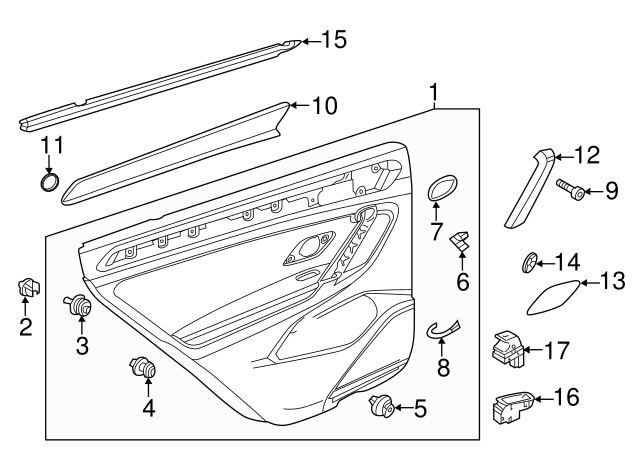 15
10
1
11
12
9
7
6
14
13
2
3
8
17
4
5
16