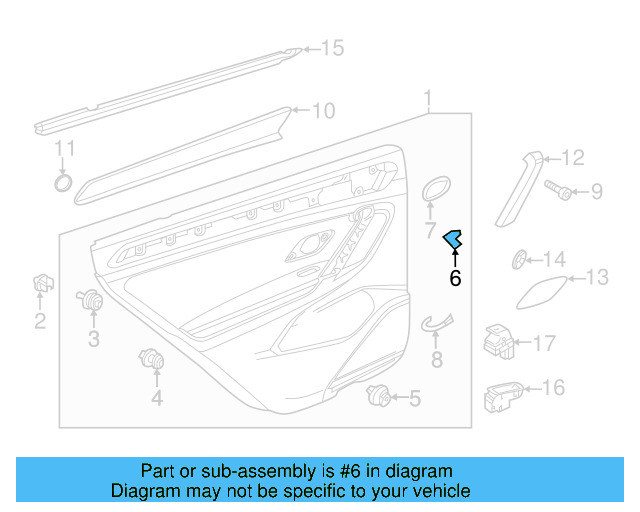 15
10
1
11
12
9
7
6
14
13
2
3
8
17
4
5
16

Part or sub-assembly is #6 in diagram
Diagram may not be specific to your vehicle