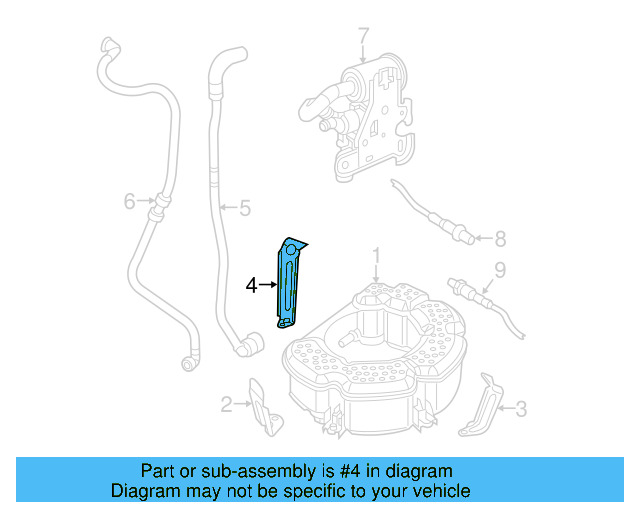 7

6

5

8

1

9

4

2

3

Part or sub-assembly is #4 in diagram
Diagram may not be specific to your vehicle