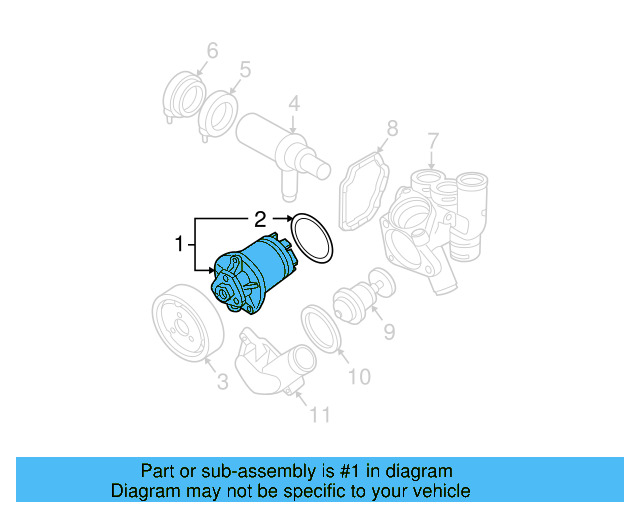 6
5
4
8
7
2
1
9
3
10
11

Part or sub-assembly is #1 in diagram
Diagram may not be specific to your vehicle