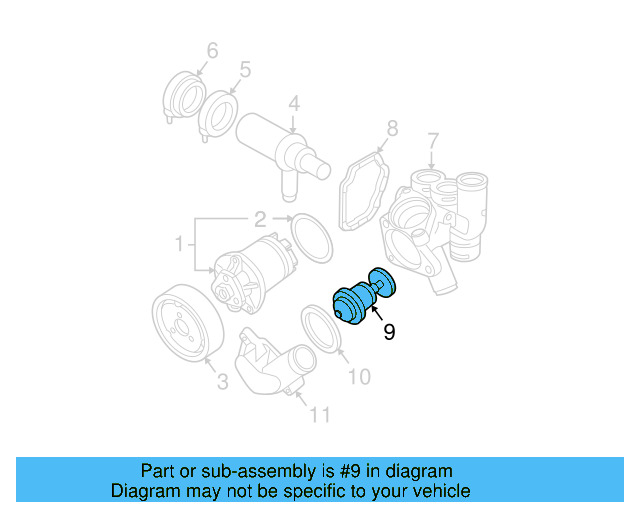 6
5
4
8
7
2
1
9
3
10
11

Part or sub-assembly is #9 in diagram
Diagram may not be specific to your vehicle