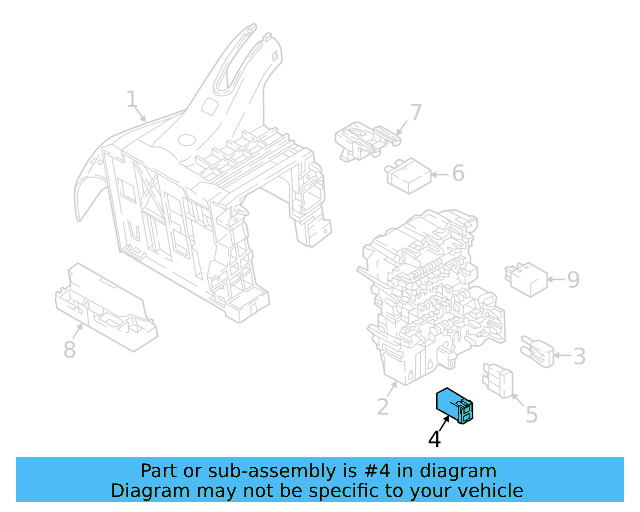 1
7
6
9
8
3
2
5
4

Part or sub-assembly is #4 in diagram
Diagram may not be specific to your vehicle