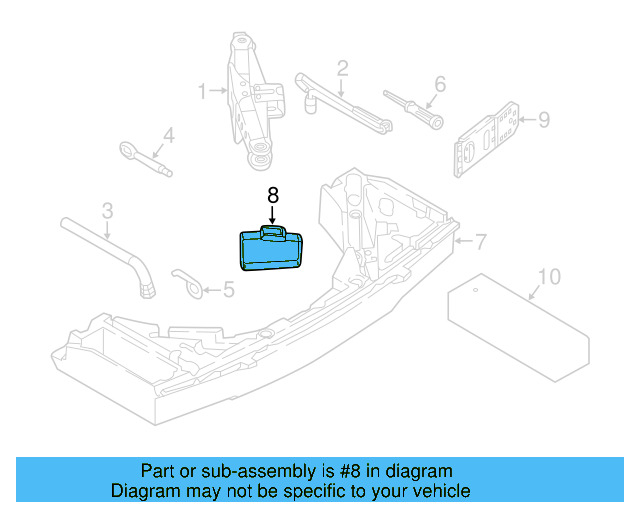 1
2
6
9
4
8
3
7
5
10

Part or sub-assembly is #8 in diagram
Diagram may not be specific to your vehicle