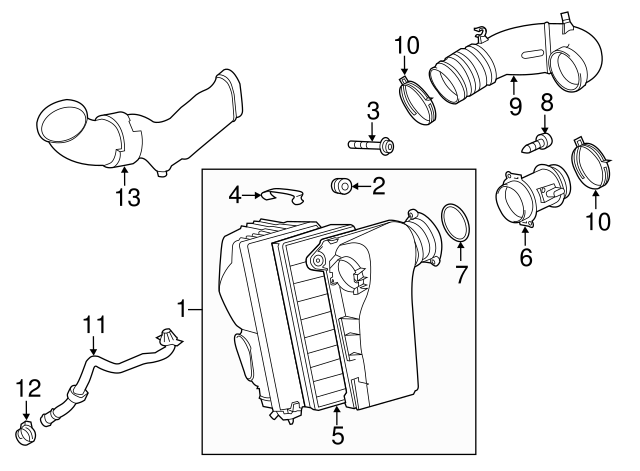 10
9
8
3
13
4
2
10
6
7
1
11
12
5