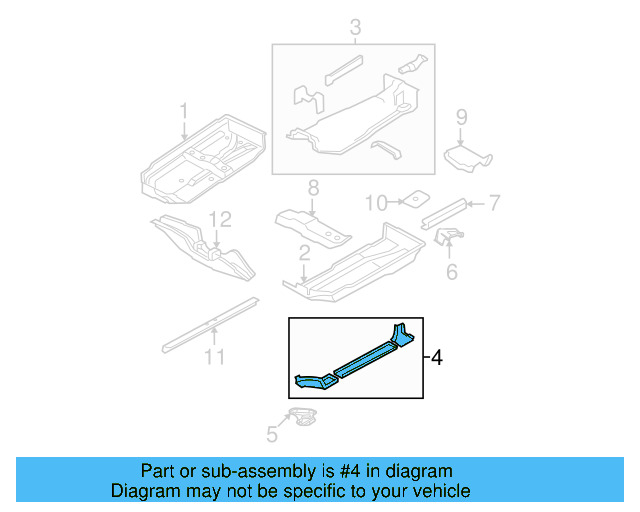 3

1

9

8

10

7

12

2

6

11

4

5

Part or sub-assembly is #4 in diagram
Diagram may not be specific to your vehicle