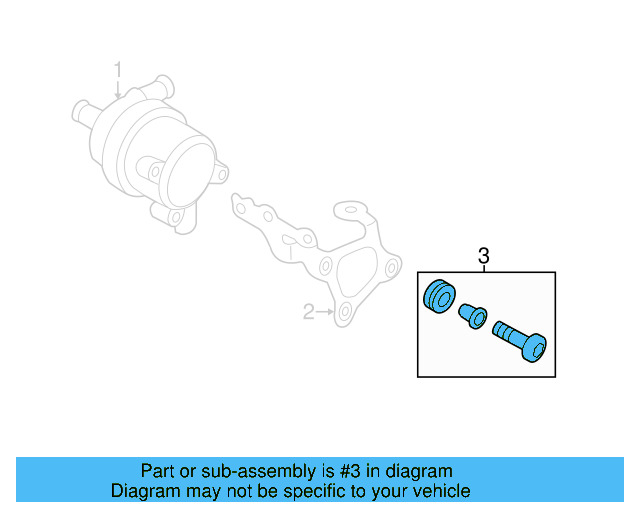 1

2

3

Part or sub-assembly is #3 in diagram
Diagram may not be specific to your vehicle