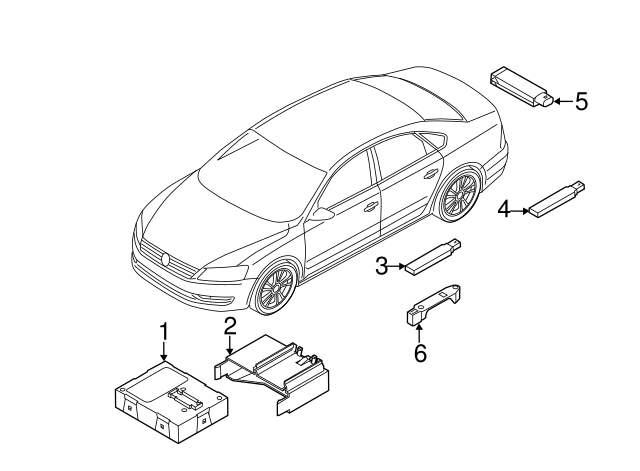 5
4
3
6
1
2