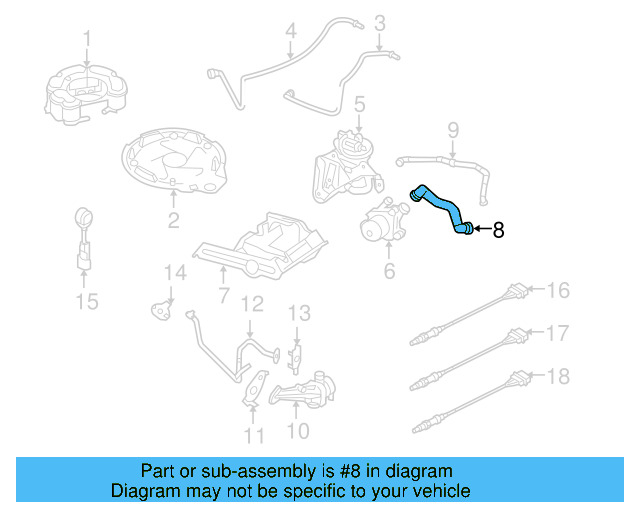 1
4
3
5
9
2
8
6
15
7
14
12
13
16
17
18
11
10

Part or sub-assembly is #8 in diagram
Diagram may not be specific to your vehicle