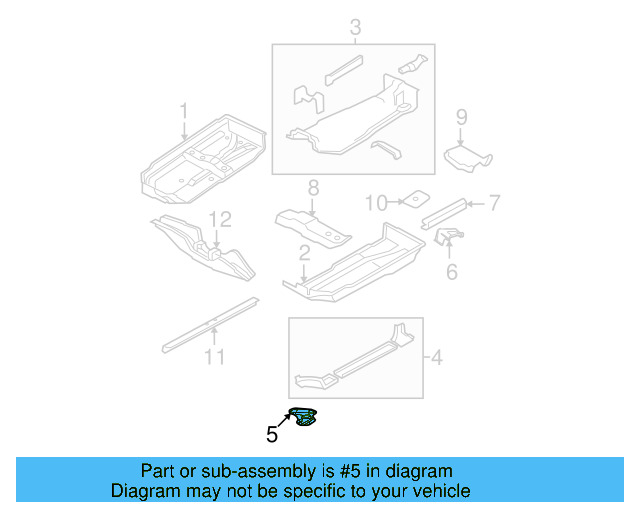 3

1

9

8

10

7

12

2

6

11

4

5

Part or sub-assembly is #5 in diagram
Diagram may not be specific to your vehicle