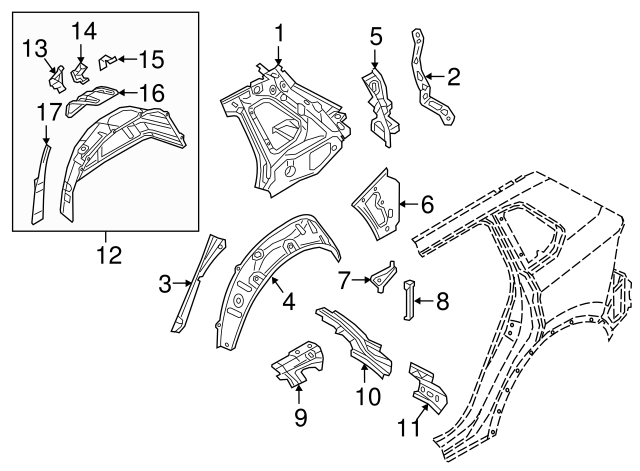 13
14
15
16
17
12
1
5
2
6
3
4
7
8
9
10
11