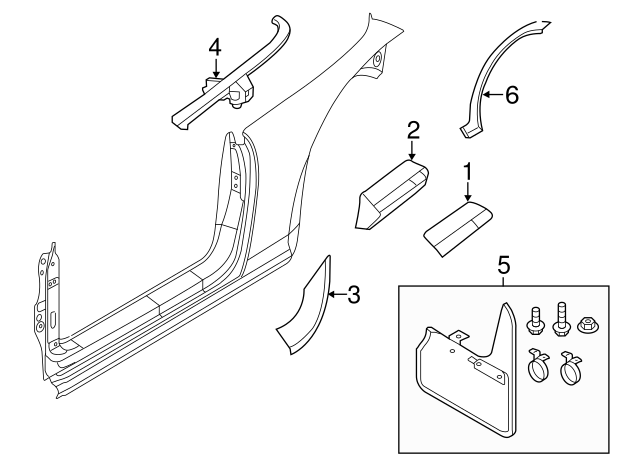 4
6
2
1
3
5