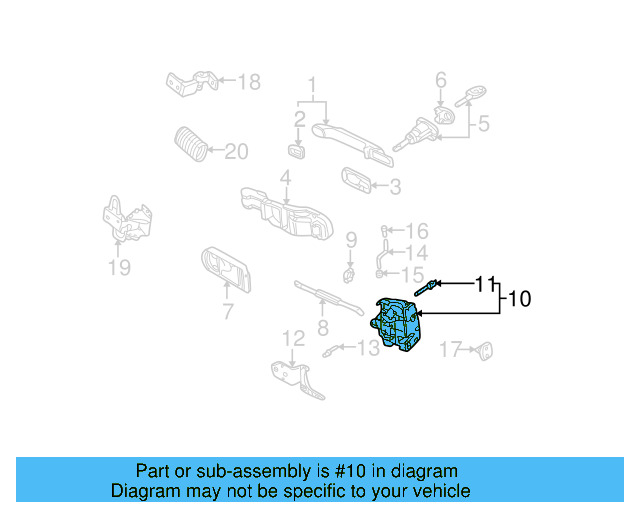 18
1
6
2
5
20
3
4
16
9
14
19
15
11
10
7
8
12
13
17

Part or sub-assembly is #10 in diagram
Diagram may not be specific to your vehicle