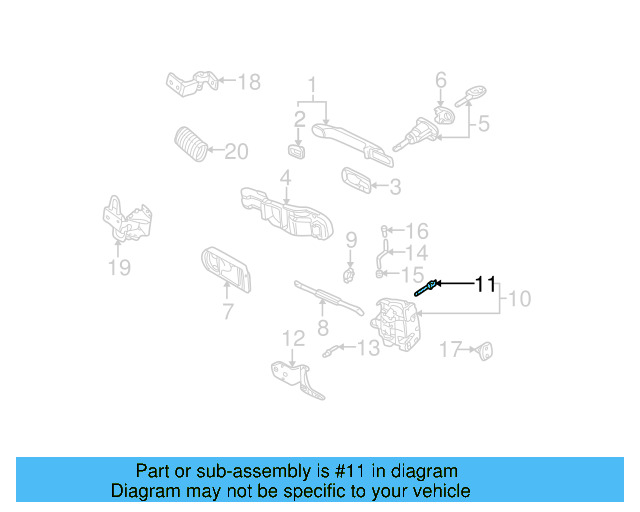 18
1
6
2
5
20
3
4
16
9
14
19
15
11
10
7
8
12
13
17

Part or sub-assembly is #11 in diagram
Diagram may not be specific to your vehicle