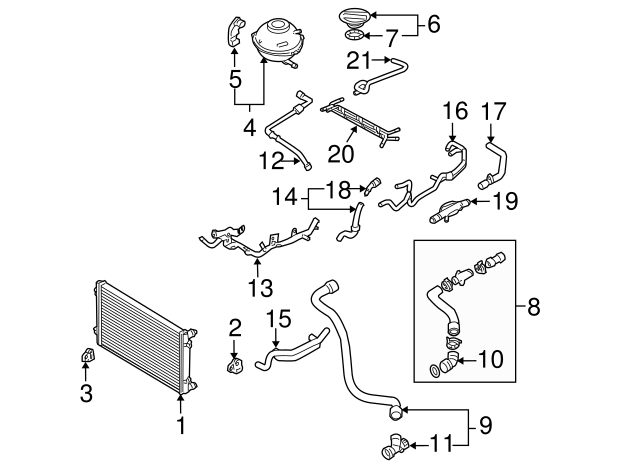 6
7
21
5
4
16
17
12
20
14
18
19
13
8
2
15
10
3
1
9
11