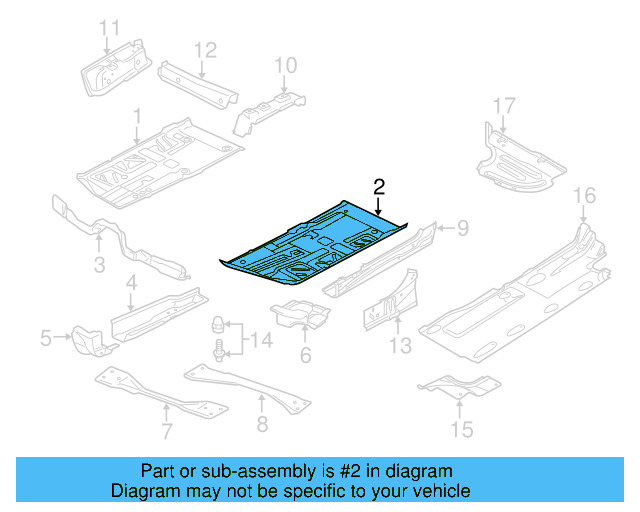 11
12
10
1
17
2
16
9
3
4
5
14
6
13
7
8
15

Part or sub-assembly is #2 in diagram
Diagram may not be specific to your vehicle