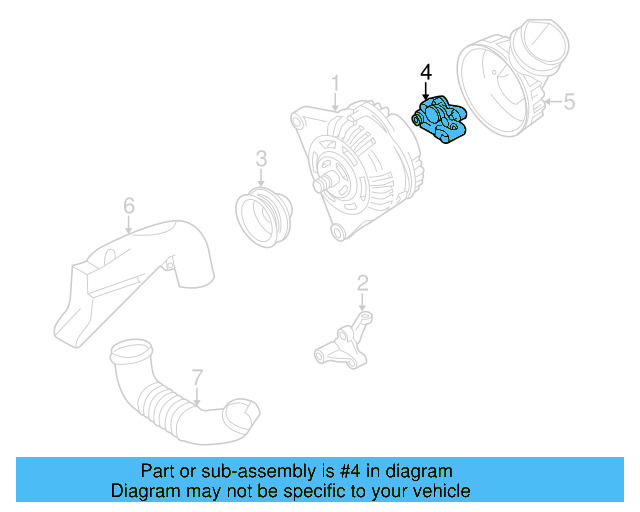 4
1
5
3
6
2
7

Part or sub-assembly is #4 in diagram
Diagram may not be specific to your vehicle