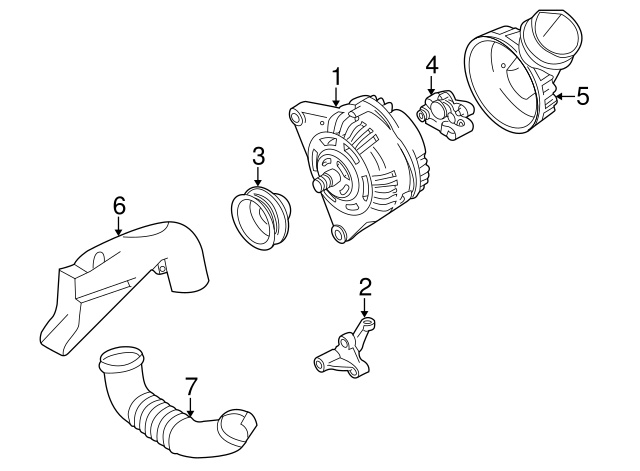 1
4
5
3
6
2
7