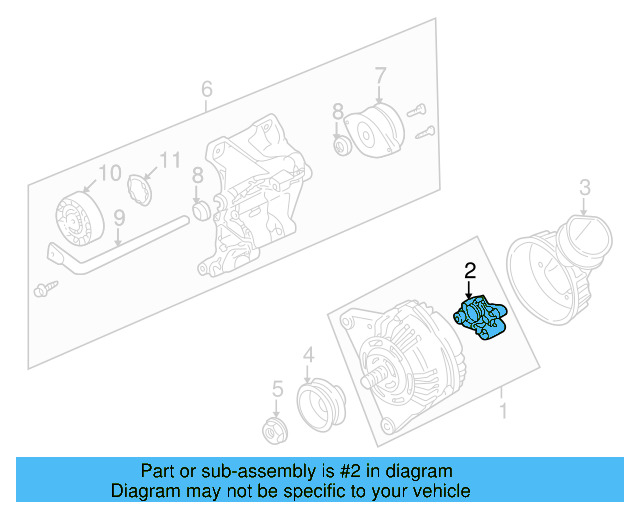 6
7
8
10
11
8
9
3
2
4
5
1

Part or sub-assembly is #2 in diagram
Diagram may not be specific to your vehicle