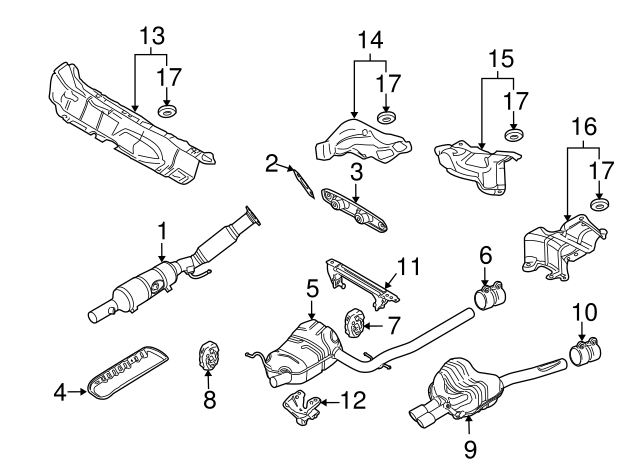 13
17
14
17
15
17
16
17
2
3
1
11
6
5
7
10
4
8
12
9