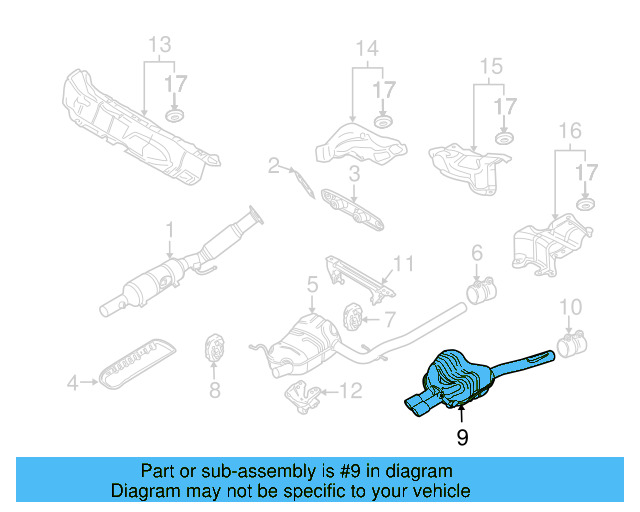 13
17
14
17
15
17
16
17
2
3
1
11
6
5
7
10
4
8
12
9

Part or sub-assembly is #9 in diagram
Diagram may not be specific to your vehicle