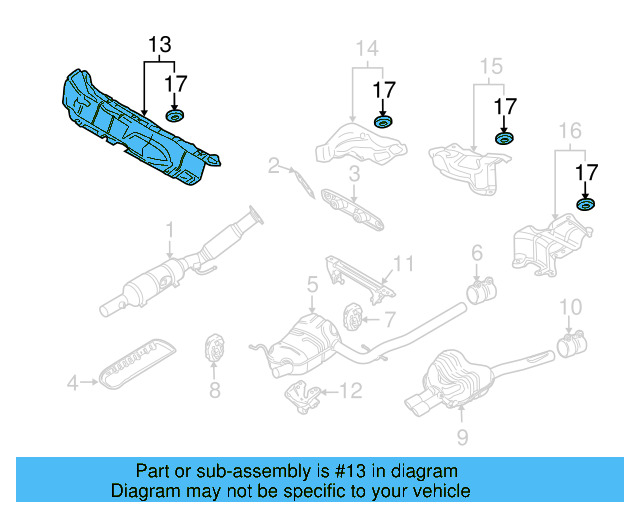 13
17
14
17
15
17
16
17
2
3
1
11
6
5
7
10
4
8
12
9

Part or sub-assembly is #13 in diagram
Diagram may not be specific to your vehicle