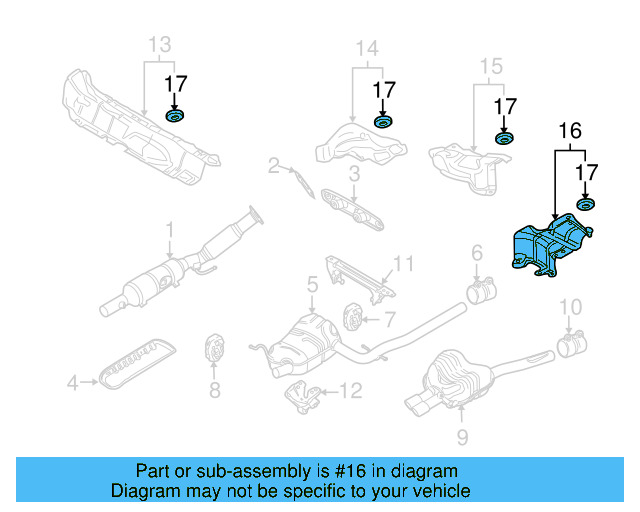 13
17
14
17
15
17
16
17
2
3
1
11
6
5
7
10
4
8
12
9

Part or sub-assembly is #16 in diagram
Diagram may not be specific to your vehicle