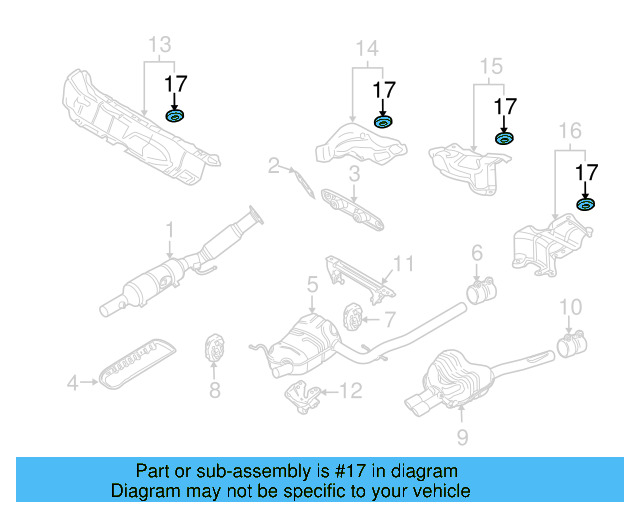 13
17
14
17
15
17
16
17
2
3
1
11
6
5
7
10
4
8
12
9

Part or sub-assembly is #17 in diagram
Diagram may not be specific to your vehicle