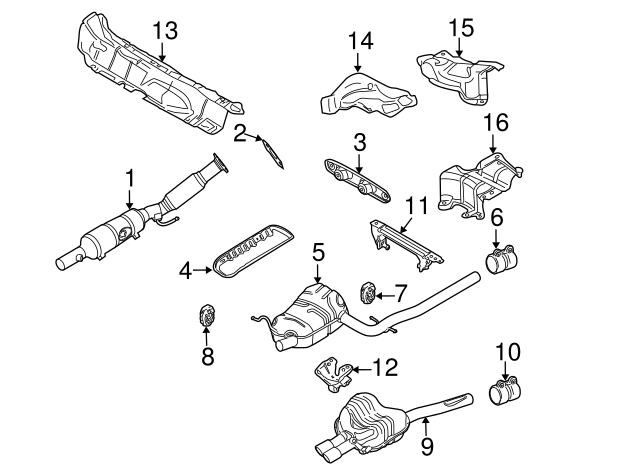 13
14
15
2
3
16
1
11
6
4
5
7
8
12
10
9