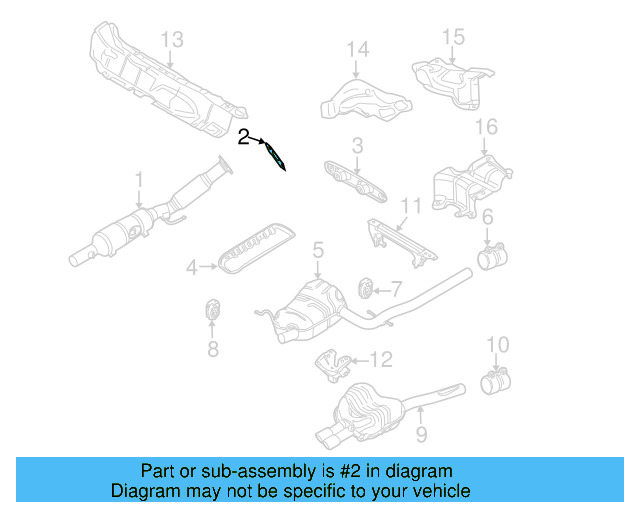 13
14
15
2
3
16
1
11
6
4
5
7
8
12
10
9

Part or sub-assembly is #2 in diagram
Diagram may not be specific to your vehicle