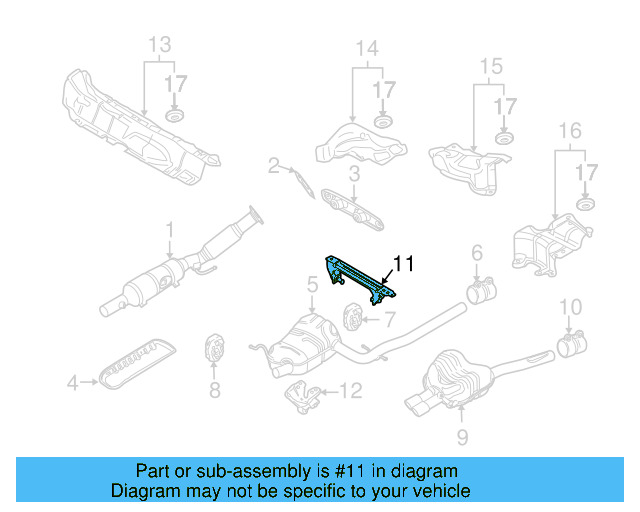 13
17
14
17
15
17
16
17
2
3
1
11
6
5
7
10
4
8
12
9

Part or sub-assembly is #11 in diagram
Diagram may not be specific to your vehicle