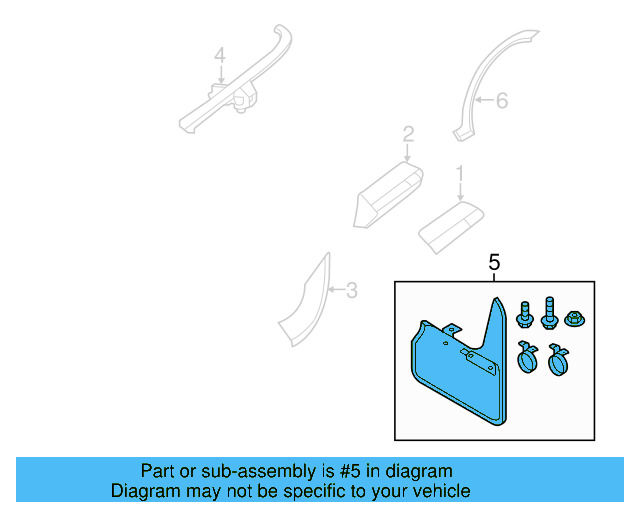 4

6

2

1

3

5

Part or sub-assembly is #5 in diagram
Diagram may not be specific to your vehicle