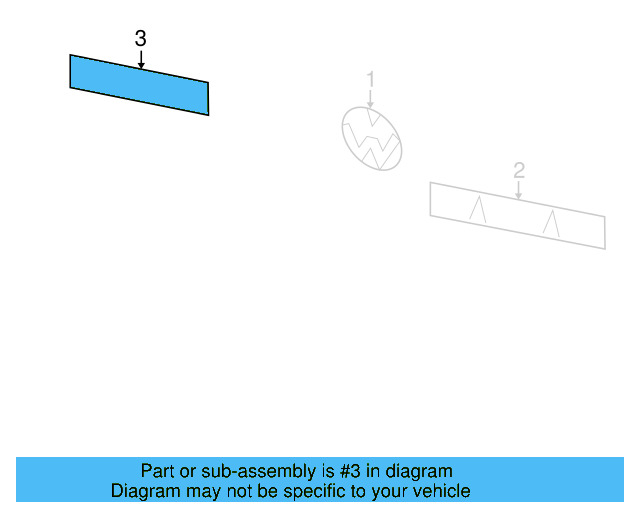 3

1

2

Part or sub-assembly is #3 in diagram
Diagram may not be specific to your vehicle